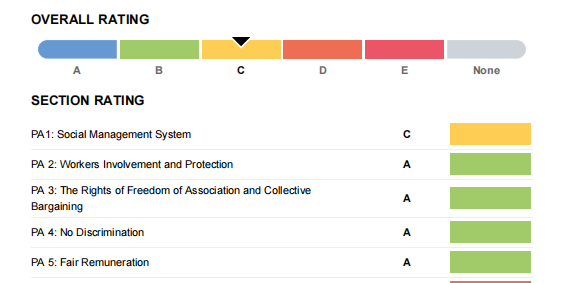 OVERALL RATING

A B C D E None

SECTION RATING

PA1: Social Management System C

PA 2: Workers Involvement and Protection A

PA 3: The Rights of Freedom of Association and Collective Bargaining A

PA 4: No Discrimination A

PA 5: Fair Remuneration A